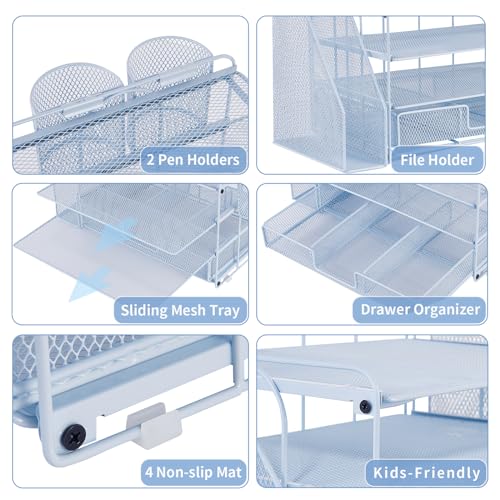 2 Pen Holders

File Holder

Sliding Mesh Tray

Drawer Organizer

4 Non-slip Mat

Kids-Friendly