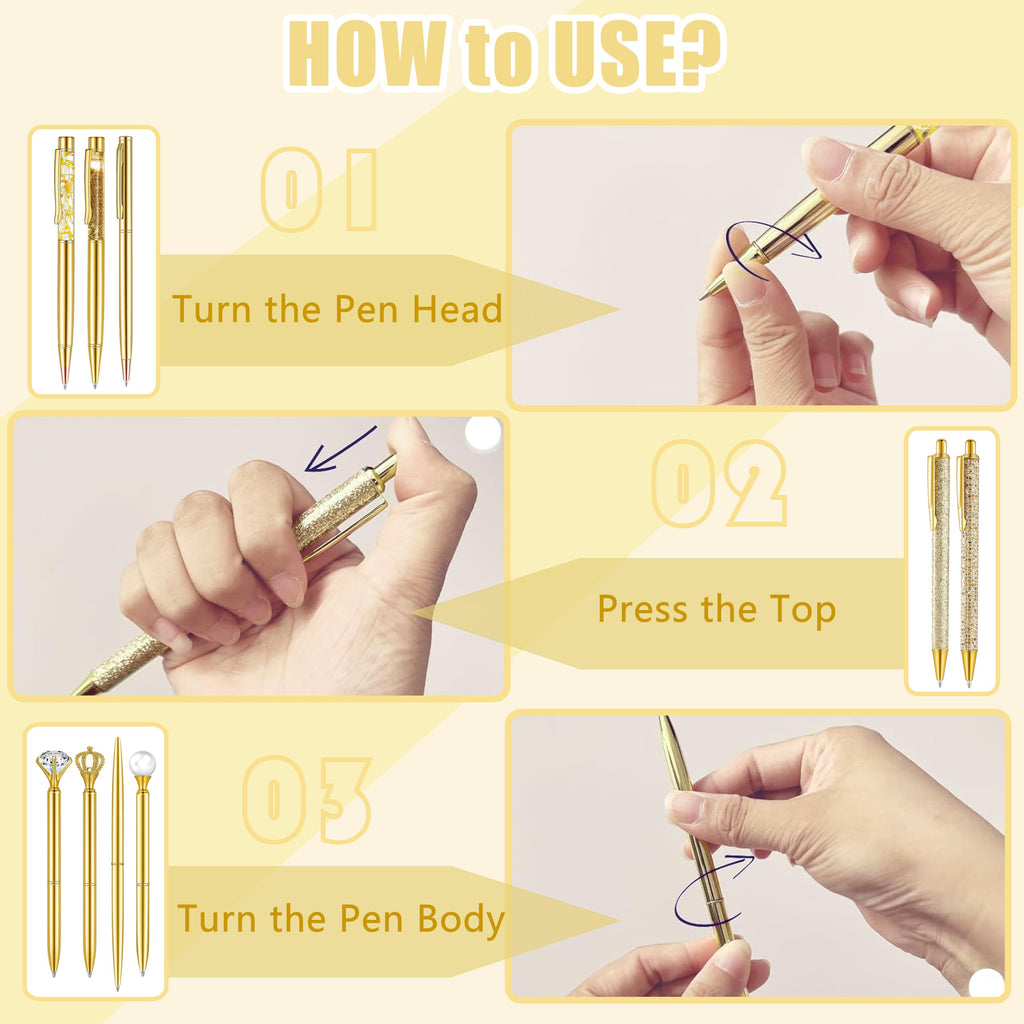 HOW to USE?

01

Turn the Pen Head

02

Press the Top

03

Turn the Pen Body