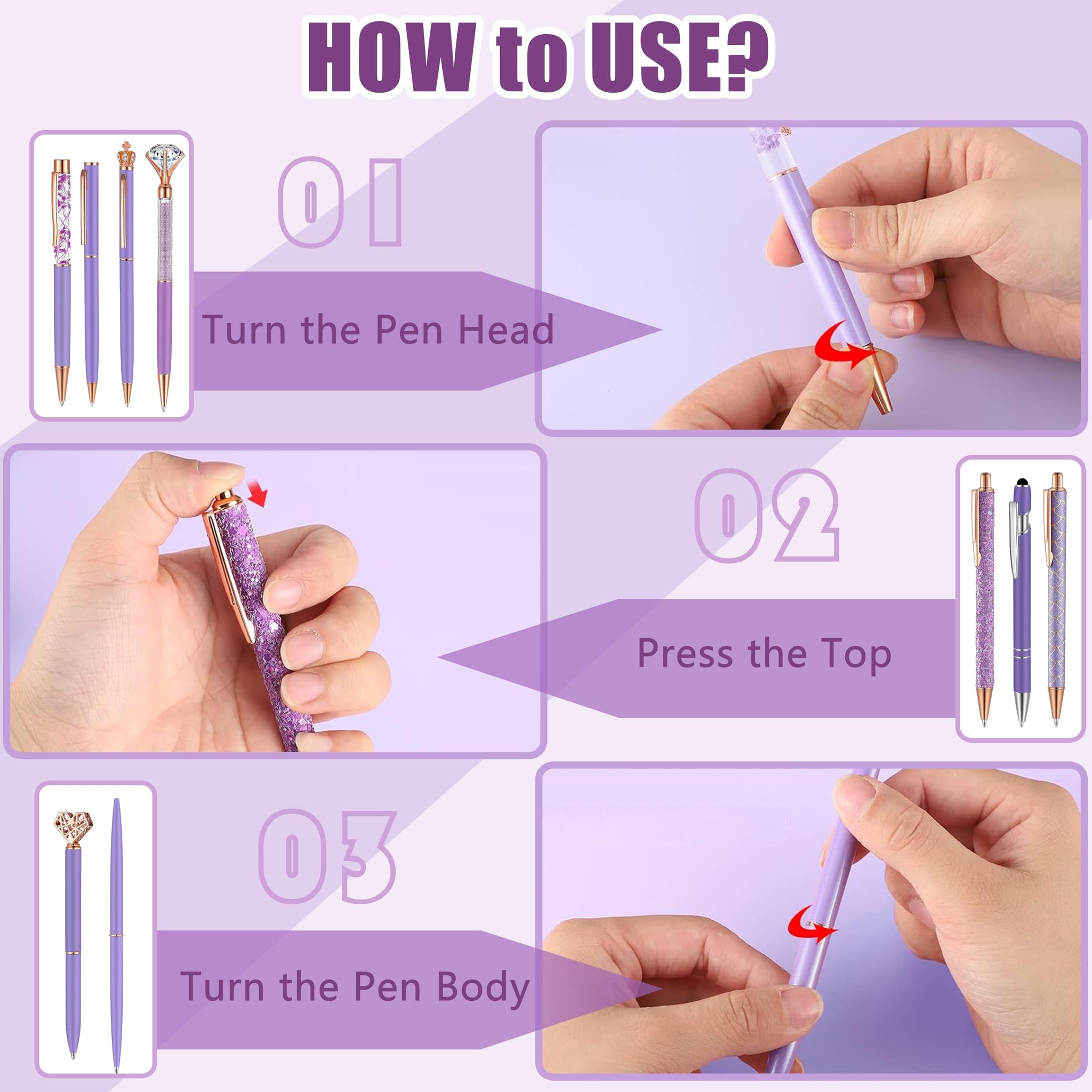 HOW to USE?

01

Turn the Pen Head

02

Press the Top

03

Turn the Pen Body