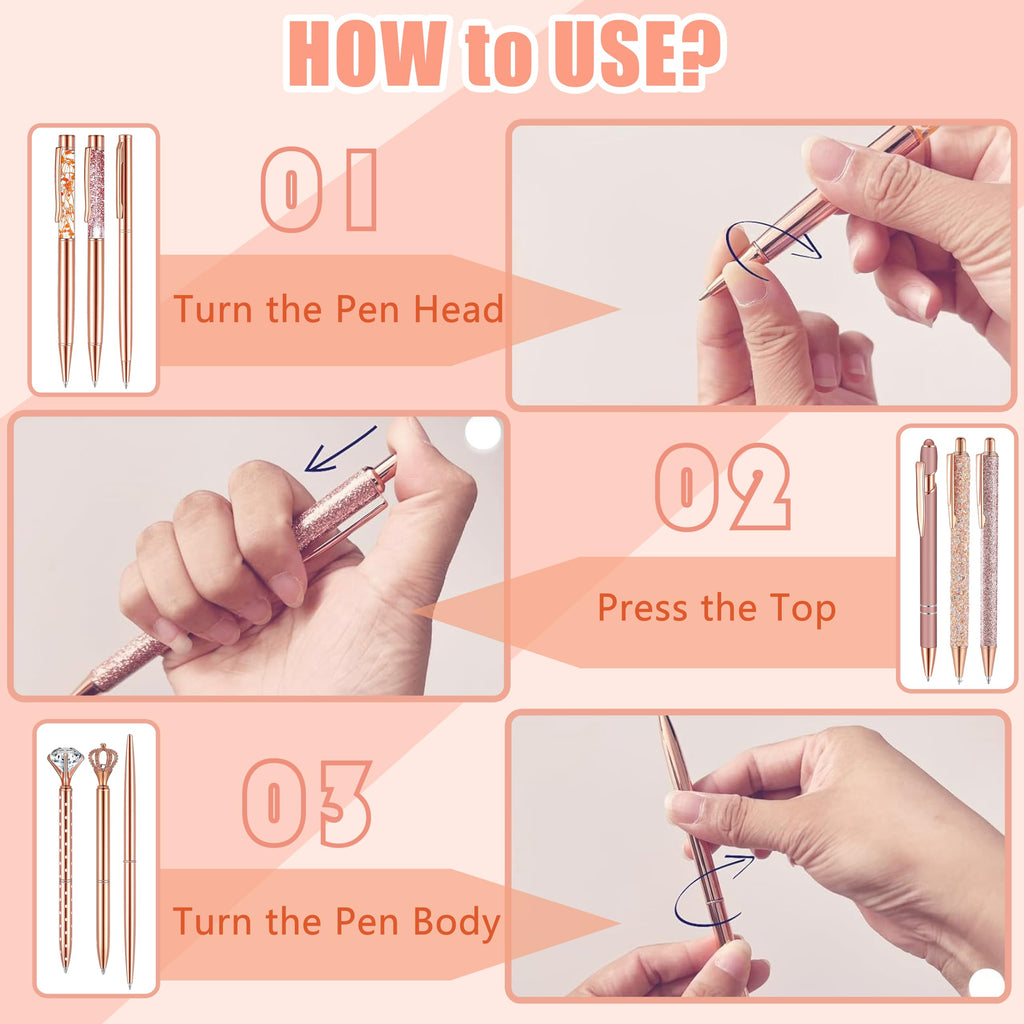 HOW to USE?

01

Turn the Pen Head

02

Press the Top

03

Turn the Pen Body